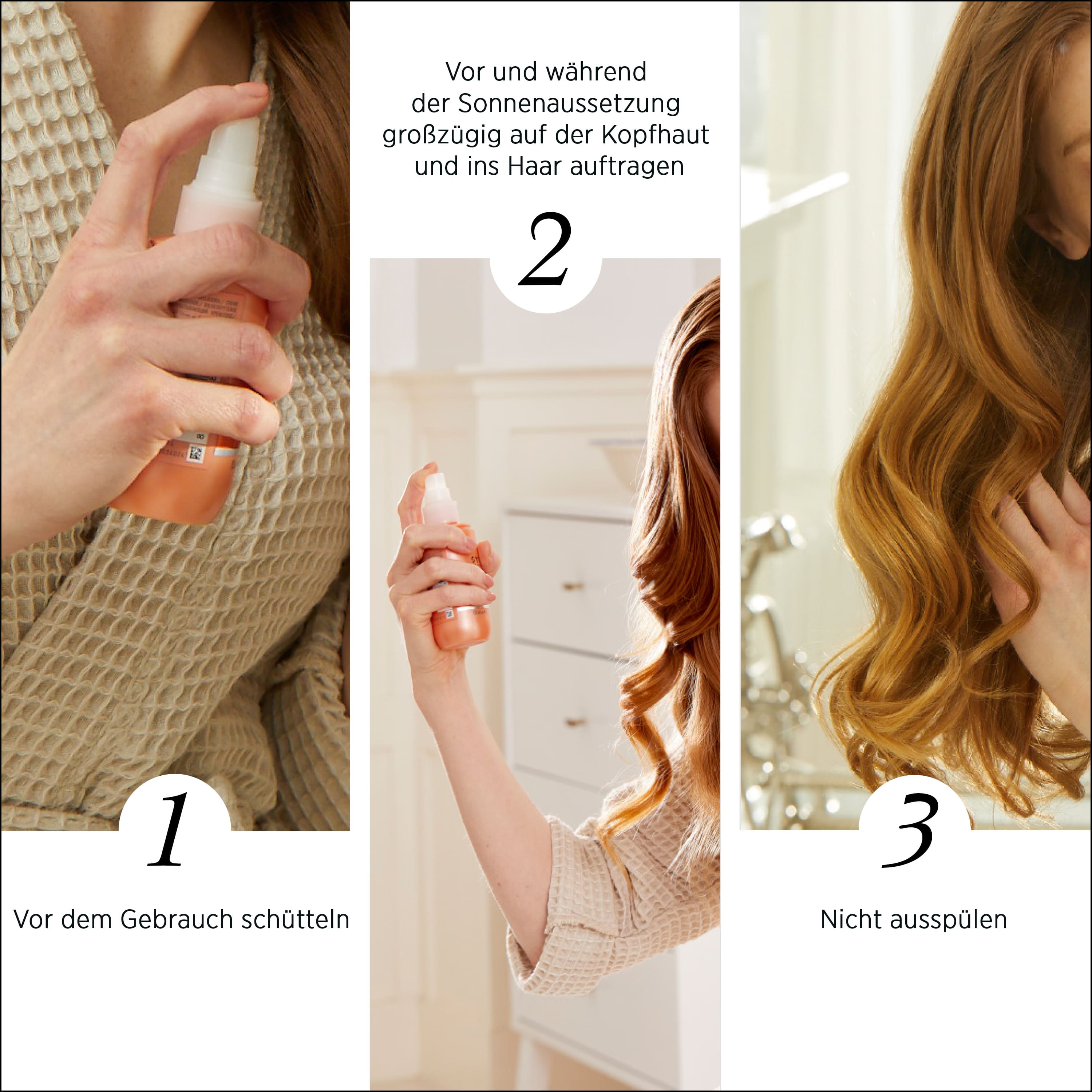 1

Vor dem Gebrauch schütteln

Vor und während der Sonnenaussetzung großzügig auf der Kopfhaut und ins Haar auftragen

2

3

Nicht ausspülen