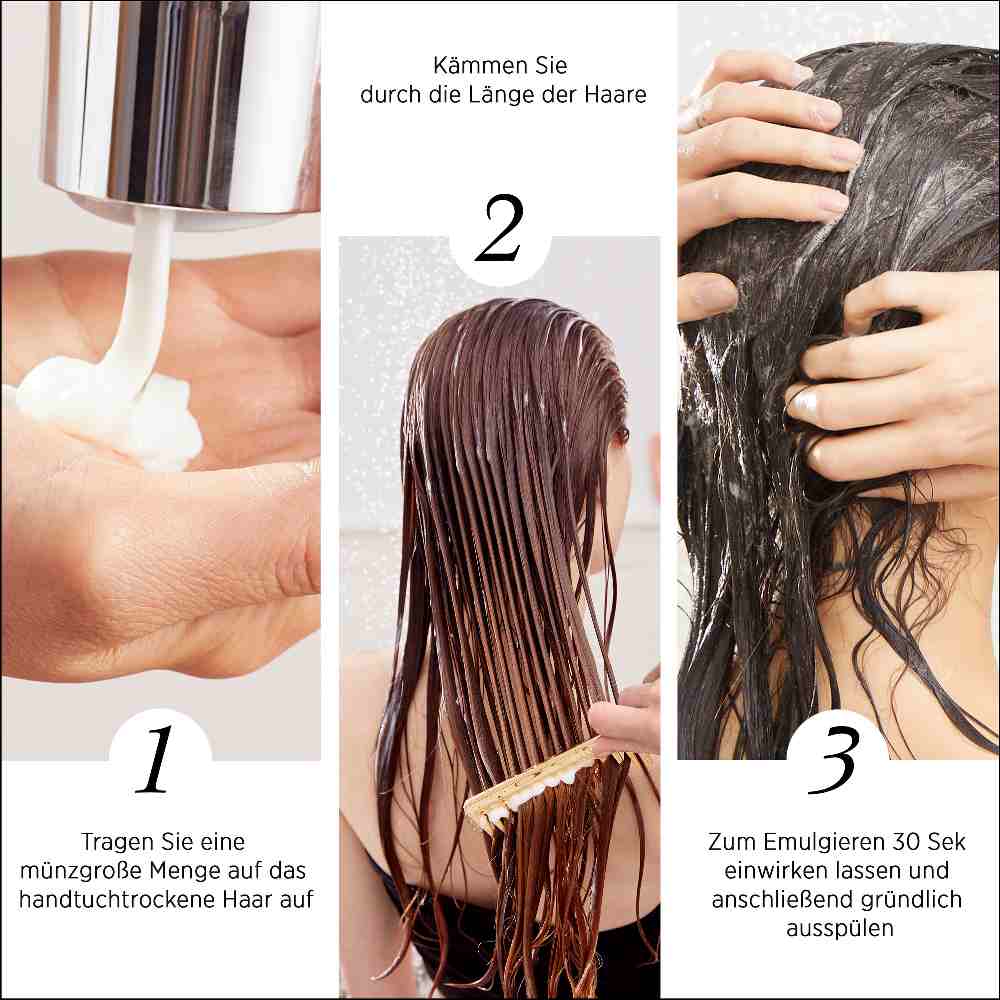 1

Tragen Sie eine münzgroße Menge auf das handtuchtrockene Haar auf

Kämmen Sie durch die Länge der Haare

2

3

Zum Emulgieren 30 Sek einwirken lassen und anschließend gründlich ausspülen