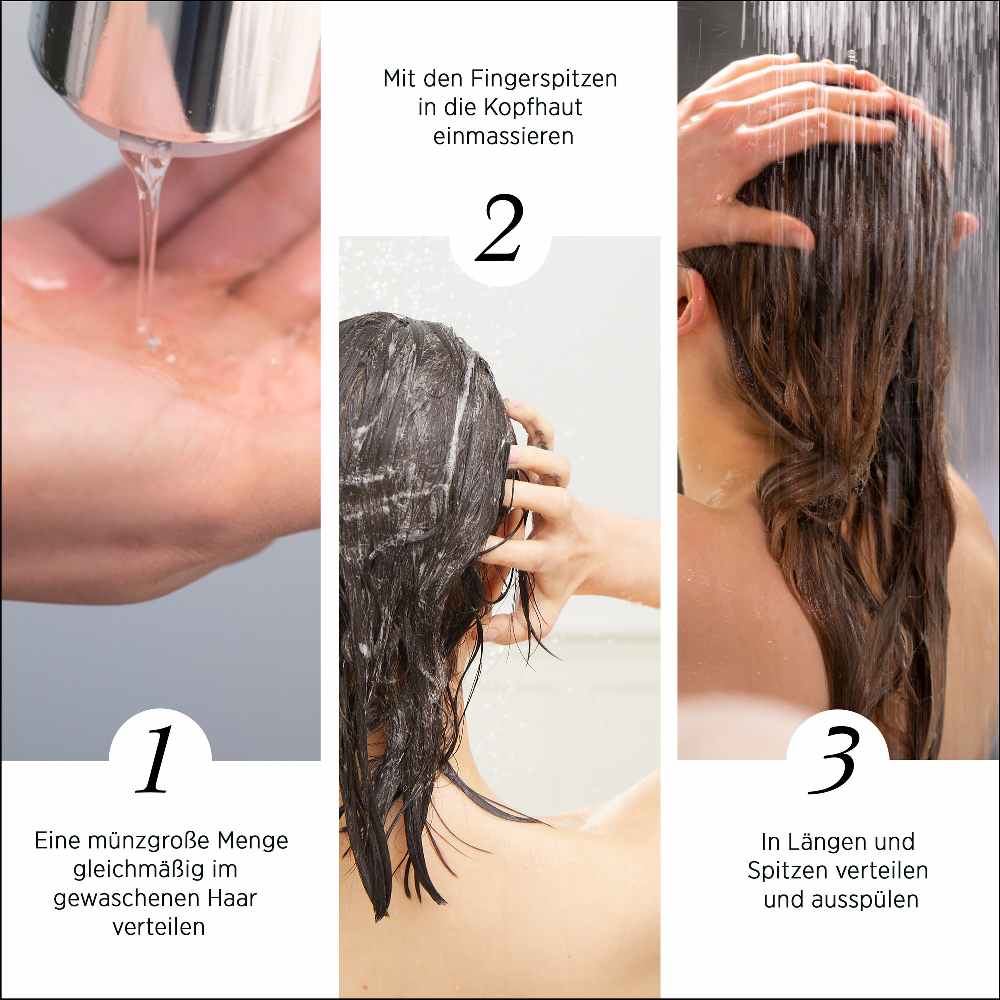 1

Eine münzgroße Menge gleichmäßig im gewaschenen Haar verteilen

Mit den Fingerspitzen in die Kopfhaut einmassieren

2

3

In Längen und Spitzen verteilen und ausspülen