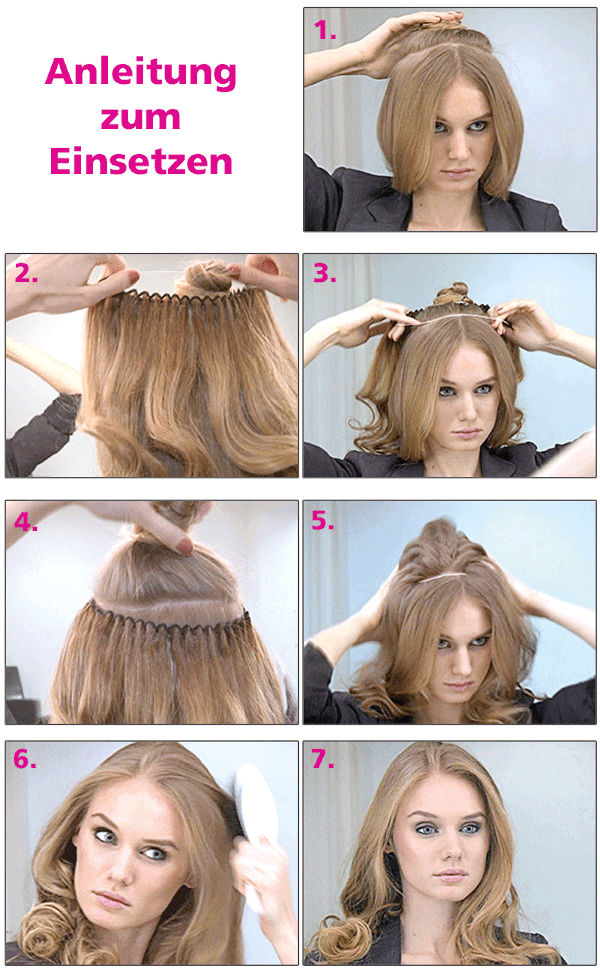 Anleitung zum Einsetzen

1.

2.

3.

4.

5.

6.

7.